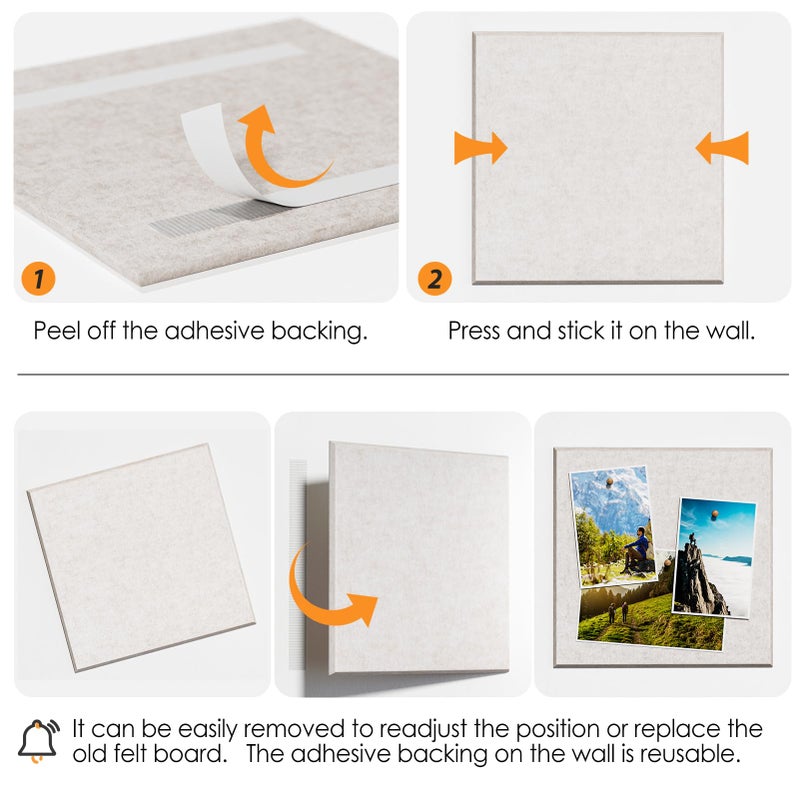 1

Peel off the adhesive backing.

2

Press and stick it on the wall.

It can be easily removed to readjust the position or replace the old felt board. The adhesive backing on the wall is reusable.